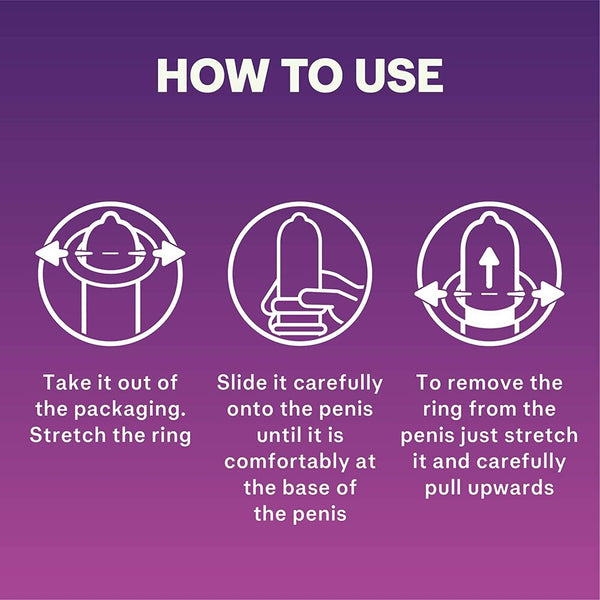 HOW TO USE

Take it out of the packaging. Stretch the ring

Slide it carefully onto the penis until it is comfortably at the base of the penis

To remove the ring from the penis just stretch it and carefully pull upwards